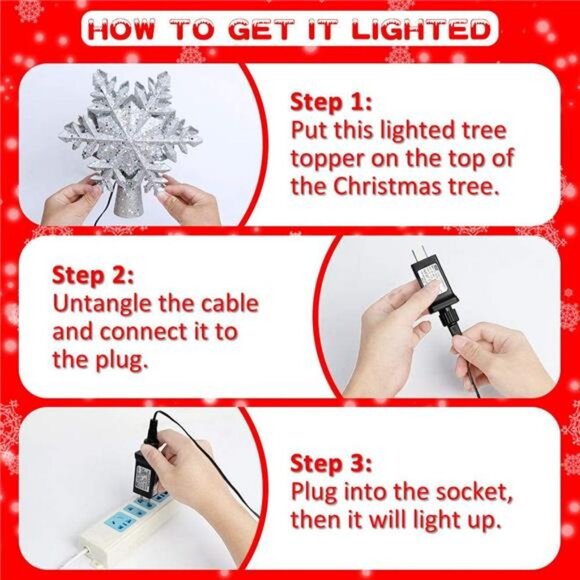 HOW TO GET IT LIGHTED

Step 1:
Put this lighted tree topper on the top of the Christmas tree.

Step 2:
Untangle the cable and connect it to the plug.

Step 3:
Plug into the socket, then it will light up.